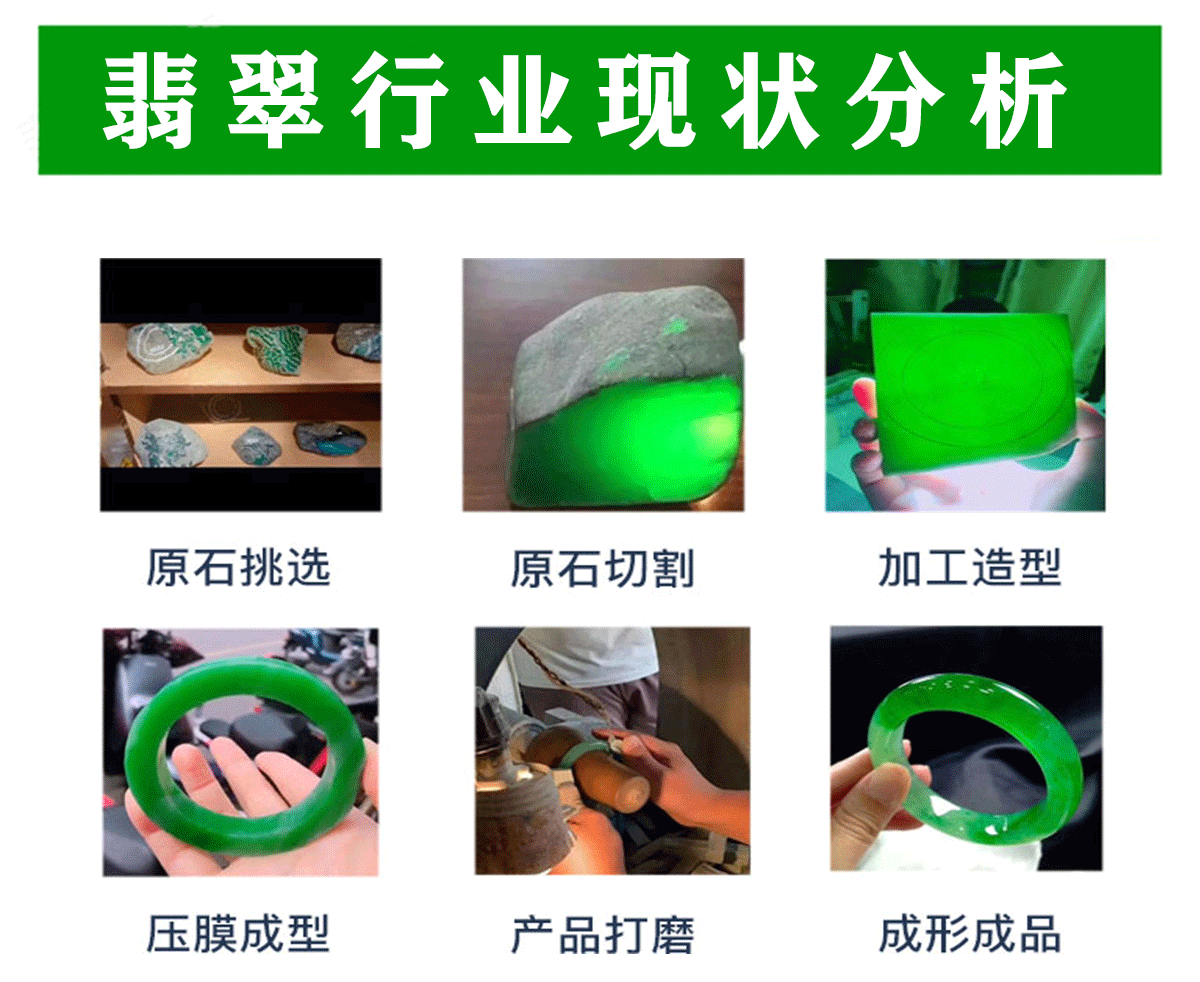 翡翠行业现状分析

原石挑选

原石切割

加工造型

压膜成型

产品打磨

成形成品